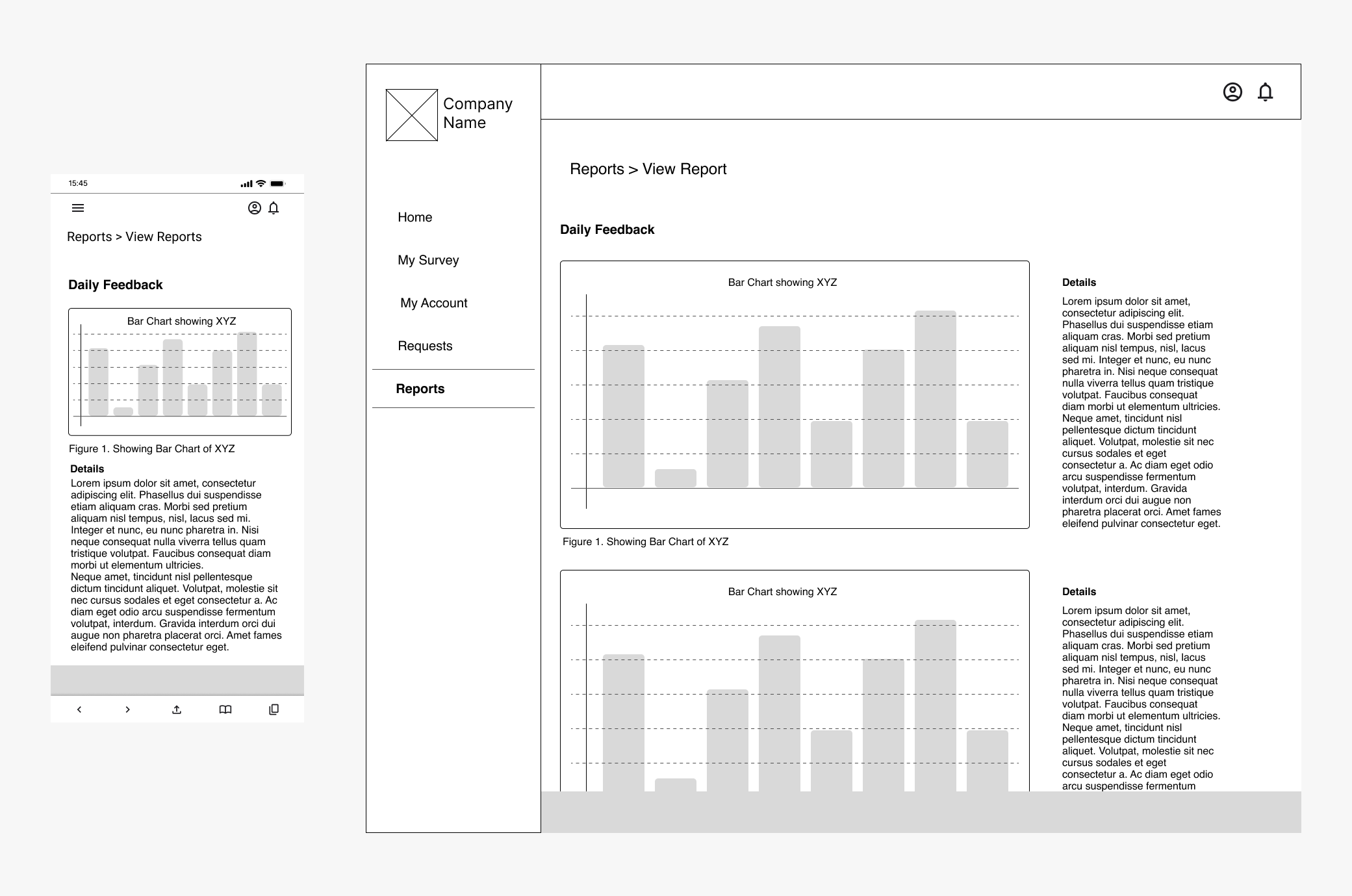 15:45

Reports > View Reports

Daily Feedback

Bar Chart showing XYZ

Figure 1. Showing Bar Chart of XYZ

Details
Lorem ipsum dolor sit amet, consectetur adipiscing elit. Phasellus dui suspendisse etiam aliquam cras. Morbi sed pretium aliquam nisl tempus, nisl, lacus sed mi. Integer et nunc, eu nunc pharetra in. Nisi neque consequat nulla viverra tellus quam tristique volutpat. Faucibus consequat diam morbi ut elementum ultricies.
Neque amet, tincidunt nisl pellentesque dictum tincidunt aliquet. Volutpat, molestie sit nec cursus sodales et eget consectetur a. Ac diam eget odio arcu suspendisse fermentum volutpat, interdum. Gravida interdum orci dui augue non pharetra placerat orci. Amet fames eleifend pulvinar consectetur eget.

Company Name

Home

My Survey

My Account

Requests

Reports

Reports > View Report

Daily Feedback

Bar Chart showing XYZ

Figure 1. Showing Bar Chart of XYZ

Details
Lorem ipsum dolor sit amet, consectetur adipiscing elit. Phasellus dui suspendisse etiam aliquam cras. Morbi sed pretium aliquam nisl tempus, nisl, lacus sed mi. Integer et nunc, eu nunc pharetra in. Nisi neque consequat nulla viverra tellus quam tristique volutpat. Faucibus consequat diam morbi ut elementum ultricies. Neque amet, tincidunt nisl pellentesque dictum tincidunt aliquet. Volutpat, molestie sit nec cursus sodales et eget consectetur a. Ac diam eget odio arcu suspendisse fermentum volutpat, interdum. Gravida interdum orci dui augue non pharetra placerat orci. Amet fames eleifend pulvinar consectetur eget.

Bar Chart showing XYZ

Details
Lorem ipsum dolor sit amet, consectetur adipiscing elit. Phasellus dui suspendisse etiam aliquam cras. Morbi sed pretium aliquam nisl tempus, nisl, lacus sed mi. Integer et nunc, eu nunc pharetra in. Nisi neque consequat nulla viverra tellus quam tristique volutpat. Faucibus consequat diam morbi ut elementum ultricies. Neque amet, tincidunt nisl pellentesque dictum tincidunt aliquet. Volutpat, molestie sit nec cursus sodales et eget consectetur a. Ac diam eget odio arcu suspendisse fermentum